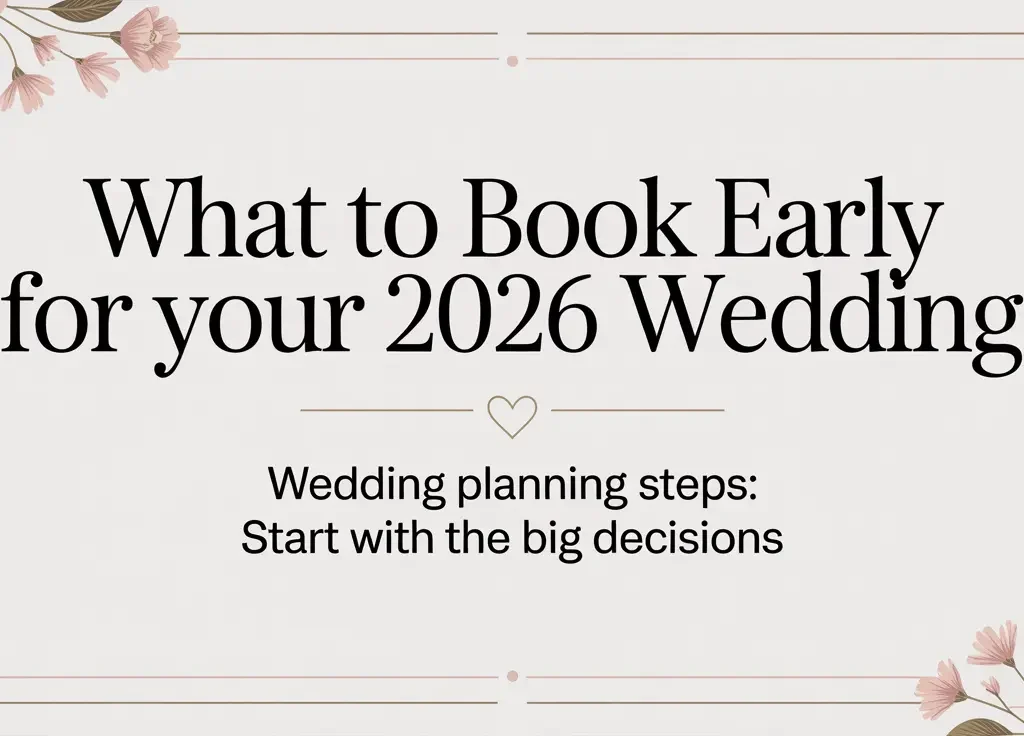 What to Book Early for your 2026 Wedding

Wedding planning steps:
Start with the big decisions